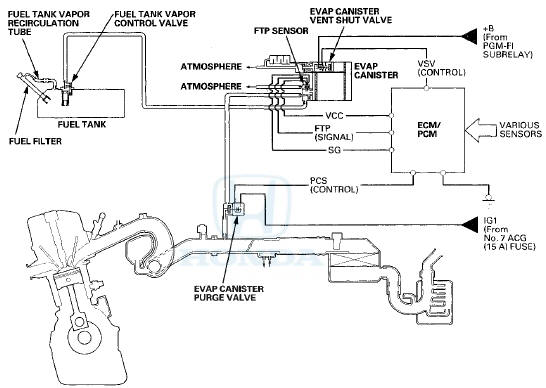 FUEL TANK VAPOR RECIRCULATION TUBE

FUEL TANK VAPOR CONTROL VALVE

EVAP CANISTER VENT SHUT VALVE

FTP SENSOR

+B (From PGM-FI SUBRELAY)

ATMOSPHERE

ATMOSPHERE

EVAP CANISTER

VSV (CONTROL)

FUEL TANK

FUEL FILTER

VCC

FTP (SIGNAL)

SG

ECM/ PCM

VARIOUS SENSORS

PCS (CONTROL)

IG1 (From No. 7 ACG (15 A) FUSE)

HONDA

EVAP CANISTER PURGE VALVE