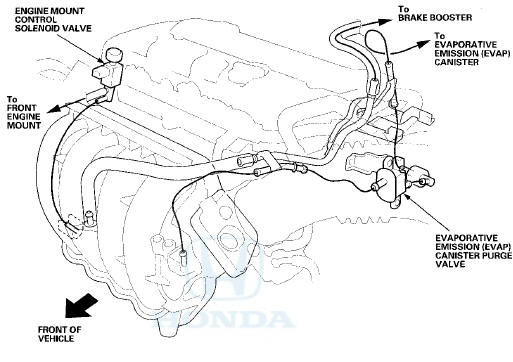 ENGINE MOUNT CONTROL SOLENOID VALVE

To BRAKE BOOSTER

To EVAPORATIVE EMISSION (EVAP) CANISTER

To FRONT ENGINE MOUNT

EVAPORATIVE EMISSION (EVAP) CANISTER PURGE VALVE

HONDA

FRONT OF VEHICLE