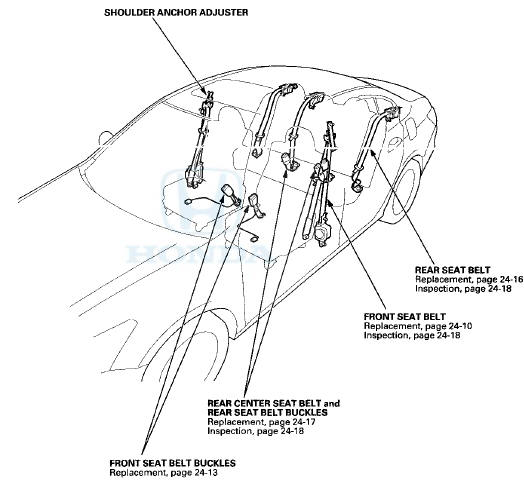 SHOULDER ANCHOR ADJUSTER

HONDA

REAR SEAT BELT
Replacement, page 24-16
Inspection, page 24-18

FRONT SEAT BELT
Replacement, page 24-10
Inspection, page 24-18

REAR CENTER SEAT BELT and REAR SEAT BELT BUCKLES
Replacement, page 24-17
Inspection, page 24-18

FRONT SEAT BELT BUCKLES
Replacement, page 24-13