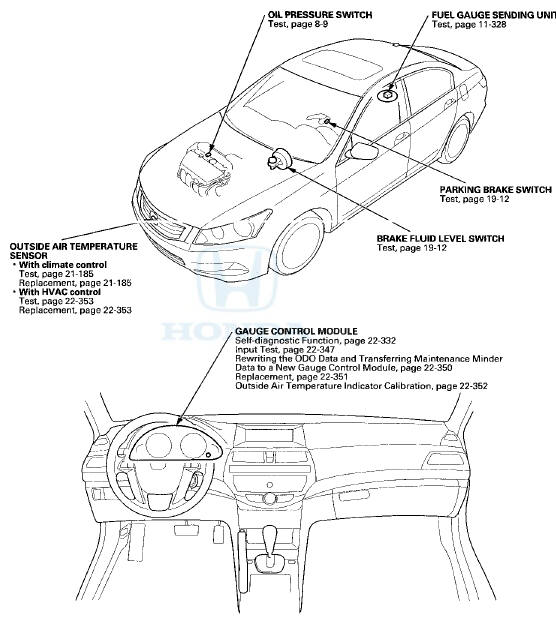 OIL PRESSURE SWITCH
Test, page 8-9

FUEL GAUGE SENDING UNIT
Test, page 11-328

PARKING BRAKE SWITCH
Test, page 19-12

BRAKE FLUID LEVEL SWITCH
Test, page 19-12

OUTSIDE AIR TEMPERATURE SENSOR
• With climate control
Test, page 21-185
Replacement, page 21-185
• With HVAC control
Test, page 22-353
Replacement, page 22-353

HONDA

GAUGE CONTROL MODULE
Self-diagnostic Function, page 22-332
Input Test, page 22-347
Rewriting the ODO Data and Transferring Maintenance Minder Data to a New Gauge Control Module, page 22-350
Replacement, page 22-351
Outside Air Temperature Indicator Calibration, page 22-352