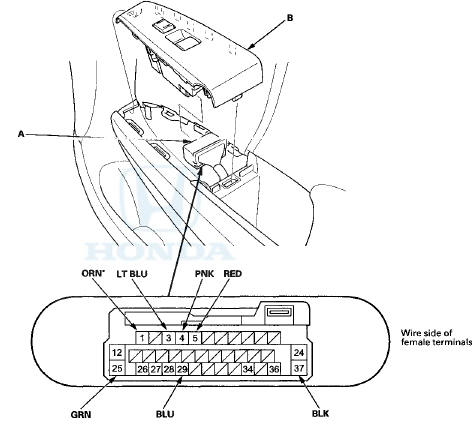 B

A

HONDA

ORN* LT BLU PNK RED

1 3 4 5

12 24

25 26 27 28 29 34 36 37

Wire side of female terminals

GRN BLU BLK