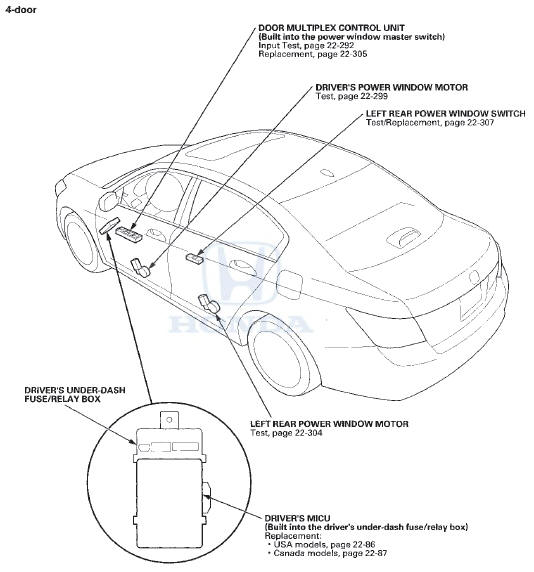 4-door

DOOR MULTIPLEX CONTROL UNIT
(Built into the power window master switch)
Input Test, page 22-292
Replacement, page 22-305

DRIVER'S POWER WINDOW MOTOR
Test, page 22-299

LEFT REAR POWER WINDOW SWITCH
Test/Replacement, page 22-307

HONDA

DRIVER'S UNDER-DASH FUSE/RELAY BOX

LEFT REAR POWER WINDOW MOTOR
Test, page 22-304

DRIVER'S MICU
(Built into the driver's under-dash fuse/relay box)
Replacement:
• USA models, page 22-86
• Canada models, page 22-87