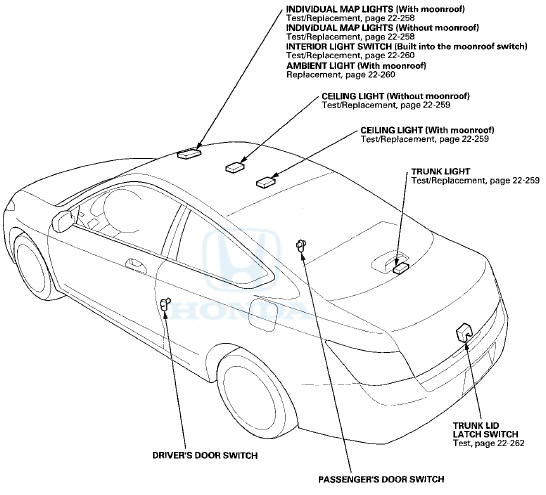 INDIVIDUAL MAP LIGHTS (With moonroof)
Test/Replacement, page 22-258
INDIVIDUAL MAP LIGHTS (Without moonroof)
Test/Replacement, page 22-258
INTERIOR LIGHT SWITCH (Built into the moonroof switch)
Test/Replacement, page 22-260
AMBIENT LIGHT (With moonroof)
Replacement, page 22-260

CEILING LIGHT (Without moonroof)
Test/Replacement, page 22-259

CEILING LIGHT (With moonroof)
Test/Replacement, page 22-259

TRUNK LIGHT
Test/Replacement, page 22-259

HONDA

TRUNK LID
LATCH SWITCH
Test, page 22-262

DRIVER'S DOOR SWITCH

PASSENGER'S DOOR SWITCH