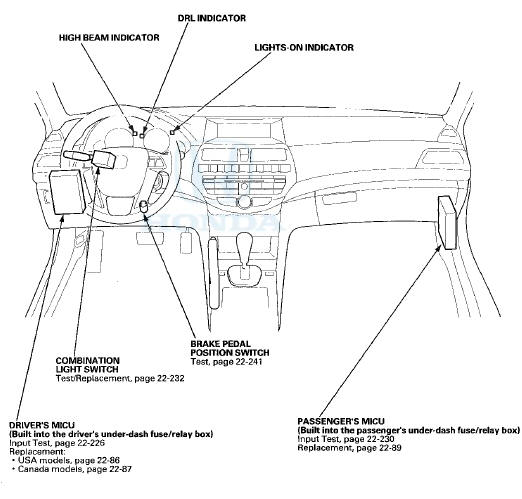 DRL INDICATOR

HIGH BEAM INDICATOR

LIGHTS-ON INDICATOR

HONDA

BRAKE PEDAL POSITION SWITCH
Test, page 22-241

COMBINATION LIGHT SWITCH
Test/Replacement, page 22-232

DRIVER'S MICU
(Built into the driver's under-dash fuse/relay box)
Input Test, page 22-226
Replacement:
• USA models, page 22-86
• Canada models, page 22-87

PASSENGER'S MICU
(Built into the passenger's under-dash fuse/relay box)
Input Test, page 22-230
Replacement, page 22-89