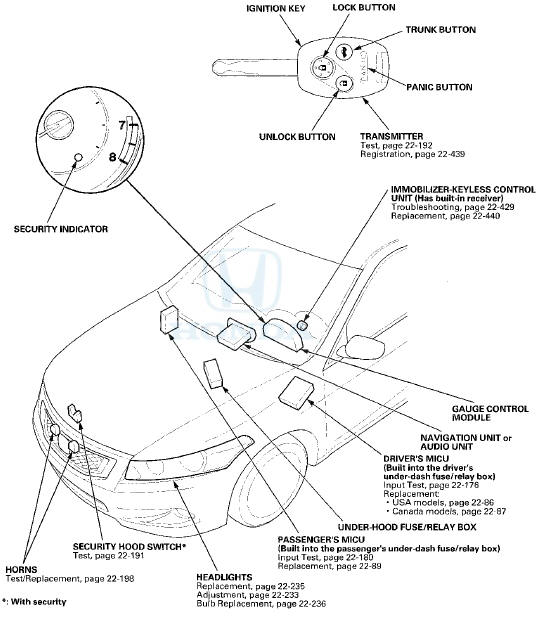 IGNITION KEY

LOCK BUTTON

TRUNK BUTTON

PANIC BUTTON

UNLOCK BUTTON

TRANSMITTER
Test, page 22-192
Registration, page 22-439

7

8

SECURITY INDICATOR

IMMOBILIZER-KEYLESS CONTROL UNIT (Has built-in receiver)
Troubleshooting, page 22-429
Replacement, page 22-440

HONDA

GAUGE CONTROL MODULE

NAVIGATION UNIT or AUDIO UNIT

DRIVER'S MICU
(Built into the driver's under-dash fuse/relay box)
Input Test, page 22-176
Replacement:
• USA models, page 22-86
• Canada models, page 22-87

UNDER-HOOD FUSE/RELAY BOX

PASSENGER'S MICU
(Built into the passenger's under-dash fuse/relay box)
Input Test, page 22-180
Replacement, page 22-89

SECURITY HOOD SWITCH*
Test, page 22-191

HORNS
Test/Replacement, page 22-198

HEADLIGHTS
Replacement, page 22-235
Adjustment, page 22-233
Bulb Replacement, page 22-236

*: With security