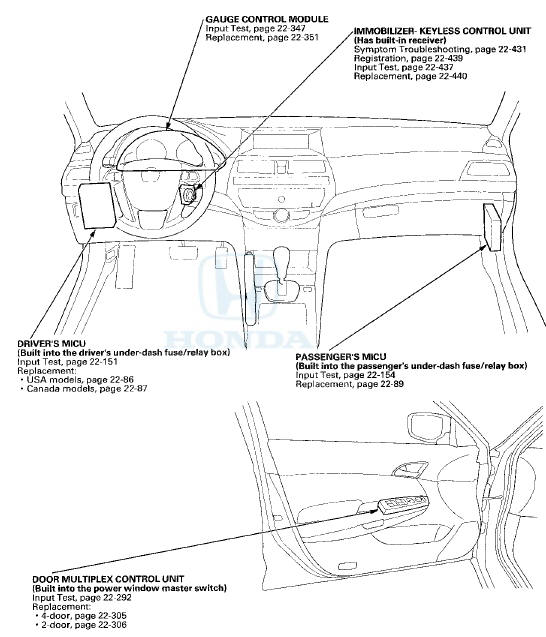 GAUGE CONTROL MODULE
Input Test, page 22-347
Replacement, page 22-351

IMMOBILIZER- KEYLESS CONTROL UNIT
(Has built-in receiver)
Symptom Troubleshooting, page 22-431
Registration, page 22-439
Input Test, page 22-437
Replacement, page 22-440

HONDA

DRIVER'S MICU
(Built into the driver's under-dash fuse/relay box)
Input Test, page 22-151
Replacement:
• USA models, page 22-86
• Canada models, page 22-87

PASSENGER'S MICU
(Built into the passenger's under-dash fuse/relay box)
Input Test, page 22-154
Replacement, page 22-89

DOOR MULTIPLEX CONTROL UNIT
(Built into the power window master switch)
Input Test, page 22-292
Replacement:
• 4-door, page 22-305
• 2-door, page 22-306