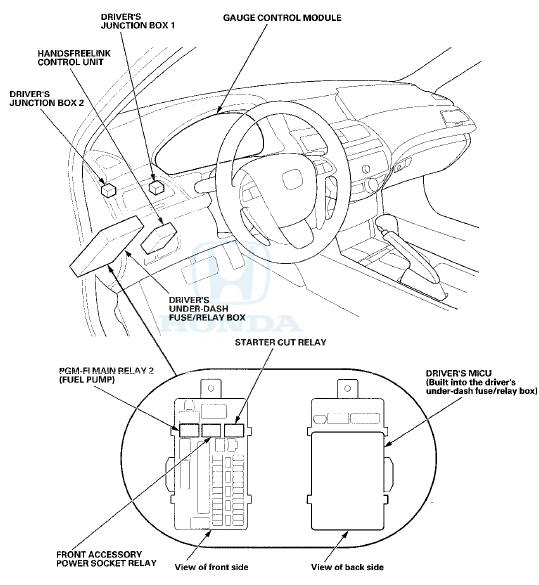 DRIVER'S JUNCTION BOX 1

GAUGE CONTROL MODULE

HANDSFREELINK CONTROL UNIT

DRIVER'S JUNCTION BOX 2

DRIVER'S UNDER-DASH FUSE/RELAY BOX

HONDA

STARTER CUT RELAY

PGM-FI MAIN RELAY 2 (FUEL PUMP)

DRIVER'S MICU (Built into the driver's under-dash fuse/relay box)

FRONT ACCESSORY POWER SOCKET RELAY

View of front side

View of back side