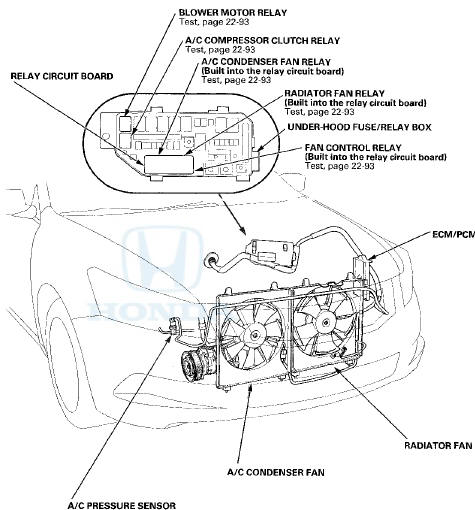 BLOWER MOTOR RELAY
Test, page 22-93

A/C COMPRESSOR CLUTCH RELAY
Test, page 22-93

A/C CONDENSER FAN RELAY
(Built into the relay circuit board)
Test, page 22-93

RELAY CIRCUIT BOARD

RADIATOR FAN RELAY
(Built into the relay circuit board)
Test, page 22-93

UNDER-HOOD FUSE/RELAY BOX

FAN CONTROL RELAY
(Built into the relay circuit board)
Test, page 22-93

ECM/PCM

HONDA

RADIATOR FAN

A/C CONDENSER FAN

A/C PRESSURE SENSOR