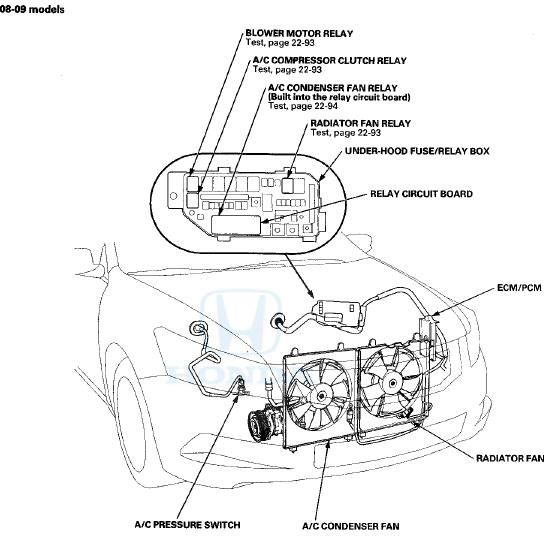 08-09 models

BLOWER MOTOR RELAY
Test, page 22-93

A/C COMPRESSOR CLUTCH RELAY
Test, page 22-93

A/C CONDENSER FAN RELAY
(Built into the relay circuit board)
Test, page 22-94

RADIATOR FAN RELAY
Test, page 22-93

UNDER-HOOD FUSE/RELAY BOX

RELAY CIRCUIT BOARD

ECM/PCM

HONDA

RADIATOR FAN

A/C PRESSURE SWITCH

A/C CONDENSER FAN