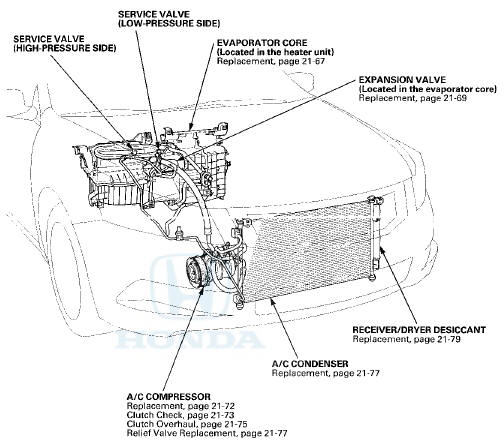 SERVICE VALVE
(LOW-PRESSURE SIDE)

SERVICE VALVE
(HIGH-PRESSURE SIDE)

EVAPORATOR CORE
(Located in the heater unit)
Replacement, page 21-67

EXPANSION VALVE
(Located in the evaporator core)
Replacement, page 21-69

HONDA

RECEIVER/DRYER DESICCANT
Replacement, page 21-79

A/C CONDENSER
Replacement, page 21-77

A/C COMPRESSOR
Replacement, page 21-72
Clutch Check, page 21-73
Clutch Overhaul, page 21-75
Relief Valve Replacement, page 21-77