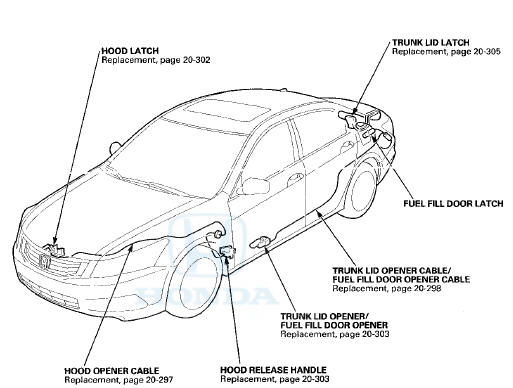 HOOD LATCH
Replacement, page 20-302

TRUNK LID LATCH
Replacement, page 20-305

FUEL FILL DOOR LATCH

TRUNK LID OPENER CABLE/
FUEL FILL DOOR OPENER CABLE
Replacement, page 20-298

TRUNK LID OPENER/
FUEL FILL DOOR OPENER
Replacement, page 20-303

HOOD OPENER CABLE
Replacement, page 20-297

HOOD RELEASE HANDLE
Replacement, page 20-303

HONDA