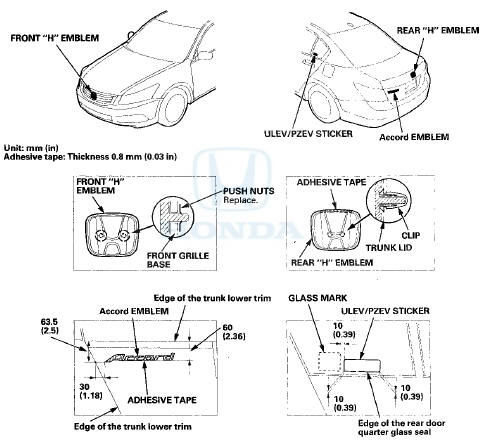 FRONT "H" EMBLEM

REAR "H" EMBLEM

ULEV/PZEV STICKER

Accord EMBLEM

Unit: mm (in)
Adhesive tape: Thickness 0.8 mm (0.03 in)

HONDA

FRONT "H" EMBLEM

PUSH NUTS
Replace.

FRONT GRILLE BASE

ADHESIVE TAPE

CLIP

TRUNK LID

REAR "H" EMBLEM

Edge of the trunk lower trim

Accord EMBLEM

63.5 (2.5)

60 (2.36)

Accord

30 (1.18)

ADHESIVE TAPE

Edge of the trunk lower trim

GLASS MARK

ULEV/PZEV STICKER

10 (0.39)

10 (0.39)

10 (0.39)

Edge of the rear door quarter glass seal