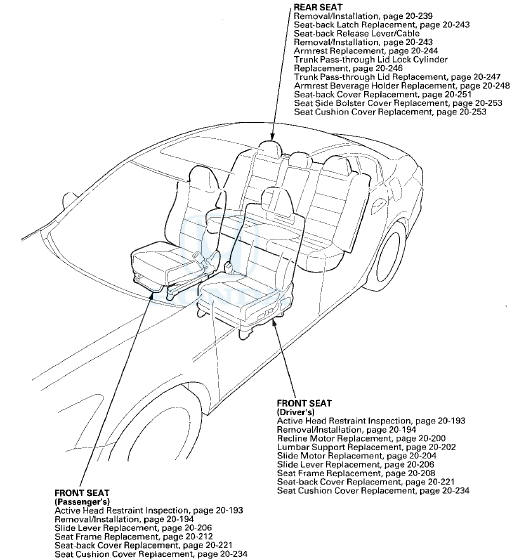 REAR SEAT
Removal/Installation, page 20-239
Seat-back Latch Replacement, page 20-243
Seat-back Release Lever/Cable Removal/Installation, page 20-243
Armrest Replacement, page 20-244
Trunk Pass-through Lid Lock Cylinder Replacement, page 20-246
Trunk Pass-through Lid Replacement, page 20-247
Armrest Beverage Holder Replacement, page 20-248
Seat-back Cover Replacement, page 20-251
Seat Side Bolster Cover Replacement, page 20-253
Seat Cushion Cover Replacement, page 20-253

FRONT SEAT
(Driver's)
Active Head Restraint Inspection, page 20-193
Removal/Installation, page 20-194
Recline Motor Replacement, page 20-200
Lumbar Support Replacement, page 20-202
Slide Motor Replacement, page 20-204
Slide Lever Replacement, page 20-206
Seat Frame Replacement, page 20-208
Seat-back Cover Replacement, page 20-221
Seat Cushion Cover Replacement, page 20-234

FRONT SEAT
(Passenger's)
Active Head Restraint Inspection, page 20-193
Removal/Installation, page 20-194
Slide Lever Replacement, page 20-206
Seat Frame Replacement, page 20-212
Seat-back Cover Replacement, page 20-221
Seat Cushion Cover Replacement, page 20-234