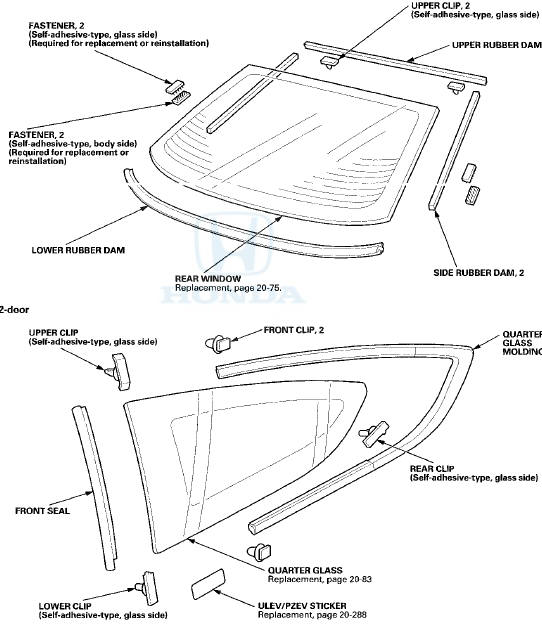 FASTENER, 2
(Self-adhesive-type, glass side)
(Required for replacement or reinstallation)

UPPER CLIP, 2
(Self-adhesive-type, glass side)

UPPER RUBBER DAM

FASTENER, 2
(Self-adhesive-type, body side)
(Required for replacement or reinstallation)

LOWER RUBBER DAM

REAR WINDOW
Replacement, page 20-75.

SIDE RUBBER DAM, 2

HONDA

2-door

UPPER CLIP
(Self-adhesive-type, glass side)

FRONT CLIP, 2

QUARTER GLASS MOLDING

REAR CLIP
(Self-adhesive-type, glass side)

FRONT SEAL

QUARTER GLASS
Replacement, page 20-83

LOWER CLIP
(Self-adhesive-type, glass side)

ULEV/PZEV STICKER
Replacement, page 20-288