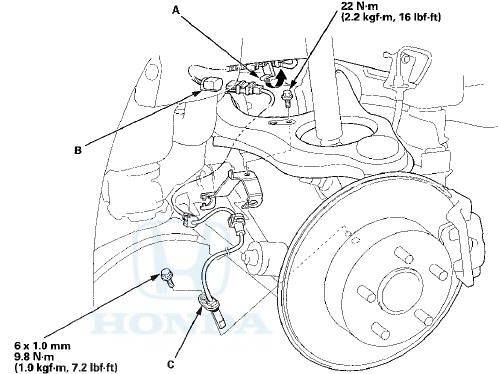 A

22 N·m
(2.2 kgf·m, 16 lbf·ft)

B

HONDA

6 x 1.0 mm
9.8 N·m
(1.0 kgf·m, 7.2 lbf·ft)

C