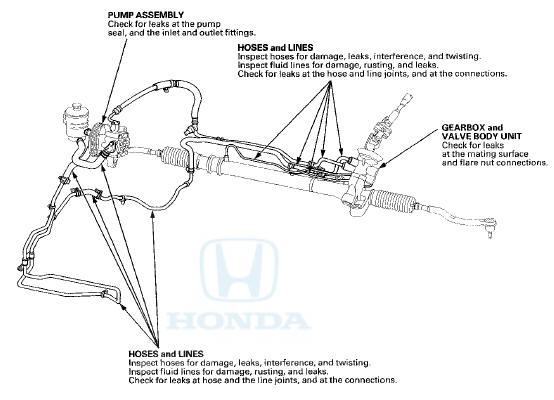 PUMP ASSEMBLY
Check for leaks at the pump seal, and the inlet and outlet fittings.

HOSES and LINES
Inspect hoses for damage, leaks, interference, and twisting.
Inspect fluid lines for damage, rusting, and leaks.
Check for leaks at the hose and line joints, and at the connections.

GEARBOX and
VALVE BODY UNIT
Check for leaks at the mating surface and flare nut connections.

HONDA

HOSES and LINES
Inspect hoses for damage, leaks, interference, and twisting.
Inspect fluid lines for damage, rusting, and leaks.
Check for leaks at hose and the line joints, and at the connections.