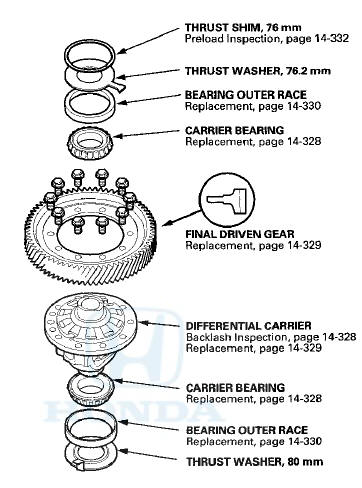 THRUST SHIM, 76 mm
Preload Inspection, page 14-332

THRUST WASHER, 76.2 mm

BEARING OUTER RACE
Replacement, page 14-330

CARRIER BEARING
Replacement, page 14-328

FINAL DRIVEN GEAR
Replacement, page 14-329

DIFFERENTIAL CARRIER
Backlash Inspection, page 14-328
Replacement, page 14-329

CARRIER BEARING
Replacement, page 14-328

BEARING OUTER RACE
Replacement, page 14-330

THRUST WASHER, 80 mm

HONDA