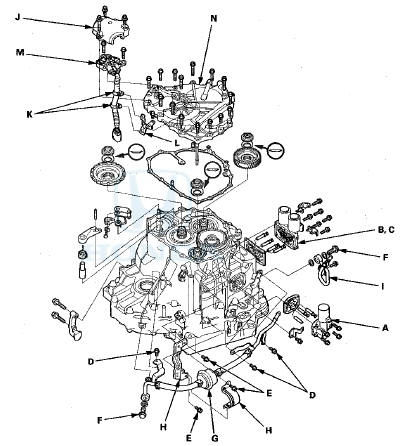 J
N
M
K
L
B, C
F
I
A
D
E
D
F
H
E
G
H