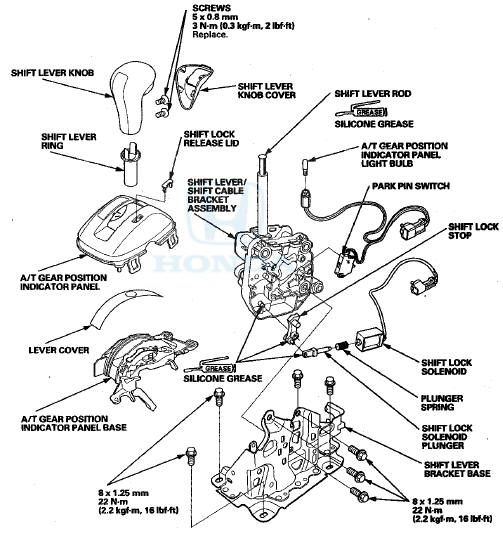 SCREWS
5 x 0.8 mm
3 N·m (0.3 kgf·m, 2 lbf·ft)
Replace.

SHIFT LEVER KNOB

SHIFT LEVER KNOB COVER

SHIFT LEVER ROD

GREASE

SILICONE GREASE

SHIFT LEVER RING

SHIFT LOCK RELEASE LID

A/T GEAR POSITION INDICATOR PANEL LIGHT BULB

SHIFT LEVER/ SHIFT CABLE BRACKET ASSEMBLY

PARK PIN SWITCH

SHIFT LOCK STOP

HONDA

A/T GEAR POSITION INDICATOR PANEL

LEVER COVER

GREASE

SILICONE GREASE

SHIFT LOCK SOLENOID

PLUNGER SPRING

A/T GEAR POSITION INDICATOR PANEL BASE

SHIFT LOCK SOLENOID PLUNGER

SHIFT LEVER BRACKET BASE

8 x 1.25 mm
22 N·m
(2.2 kgf·m, 16 lbf·ft)

8 x 1.25 mm
22 N·m
(2.2 kgf·m, 16 lbf·ft)