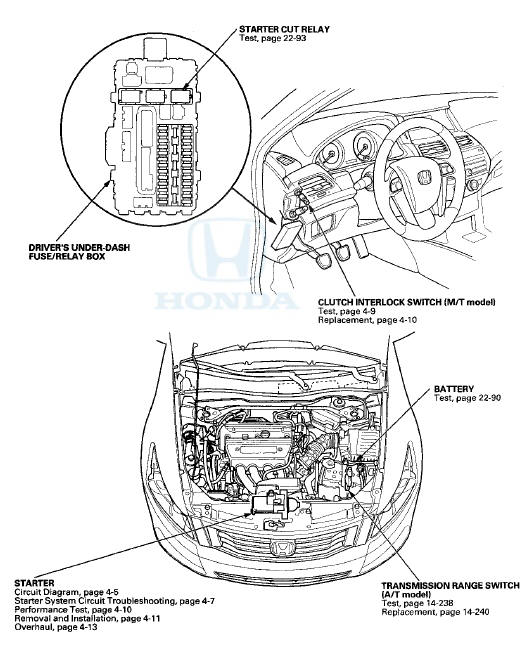 STARTER CUT RELAY
Test, page 22-93

DRIVER'S UNDER-DASH FUSE/RELAY BOX

HONDA

CLUTCH INTERLOCK SWITCH (M/T model)
Test, page 4-9
Replacement, page 4-10

BATTERY
Test, page 22-90

STARTER
Circuit Diagram, page 4-5
Starter System Circuit Troubleshooting, page 4-7
Performance Test, page 4-10
Removal and Installation, page 4-11
Overhaul, page 4-13

TRANSMISSION RANGE SWITCH (A/T model)
Test, page 14-238
Replacement, page 14-240