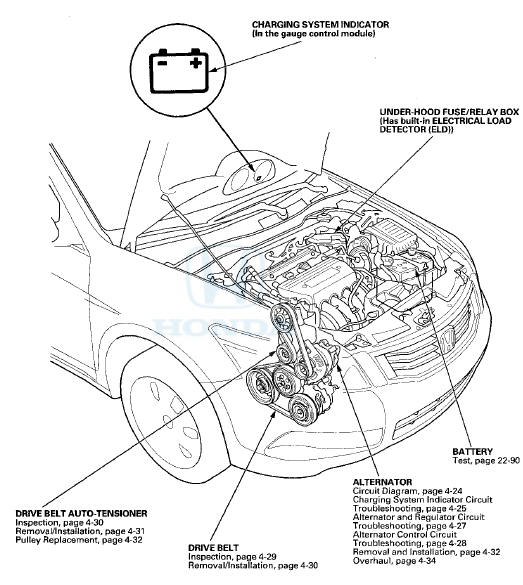 CHARGING SYSTEM INDICATOR
(In the gauge control module)

UNDER-HOOD FUSE/RELAY BOX
(Has built-in ELECTRICAL LOAD DETECTOR (ELD))

HONDA

BATTERY
Test, page 22-90

ALTERNATOR
Circuit Diagram, page 4-24
Charging System Indicator Circuit Troubleshooting, page 4-25
Alternator and Regulator Circuit Troubleshooting, page 4-27
Alternator Control Circuit Troubleshooting, page 4-28
Removal and Installation, page 4-32
Overhaul, page 4-34

DRIVE BELT AUTO-TENSIONER
Inspection, page 4-30
Removal/Installation, page 4-31
Pulley Replacement, page 4-32

DRIVE BELT
Inspection, page 4-29
Removal/Installation, page 4-30