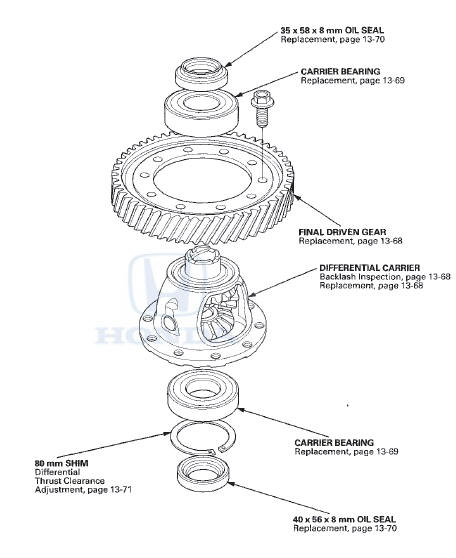 35 x 58 x 8 mm OIL SEAL
Replacement, page 13-70

CARRIER BEARING
Replacement, page 13-69

FINAL DRIVEN GEAR
Replacement, page 13-68

DIFFERENTIAL CARRIER
Backlash Inspection, page 13-68
Replacement, page 13-68

HONDA

CARRIER BEARING
Replacement, page 13-69

80 mm SHIM
Differential
Thrust Clearance
Adjustment, page 13-71

40 x 56 x 8 mm OIL SEAL
Replacement, page 13-70