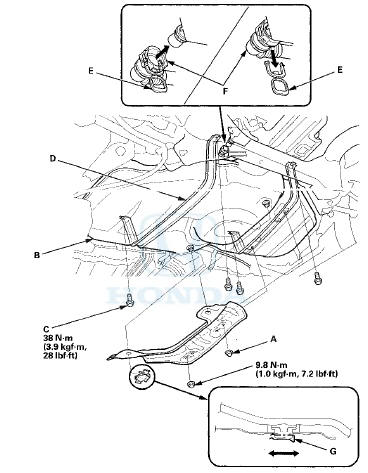 E

F

E

D

B

HONDA

C
38 N·m
(3.9 kgf·m,
28 lbf·ft)

A

9.8 N·m
(1.0 kgf·m, 7.2 lbf·ft)

G