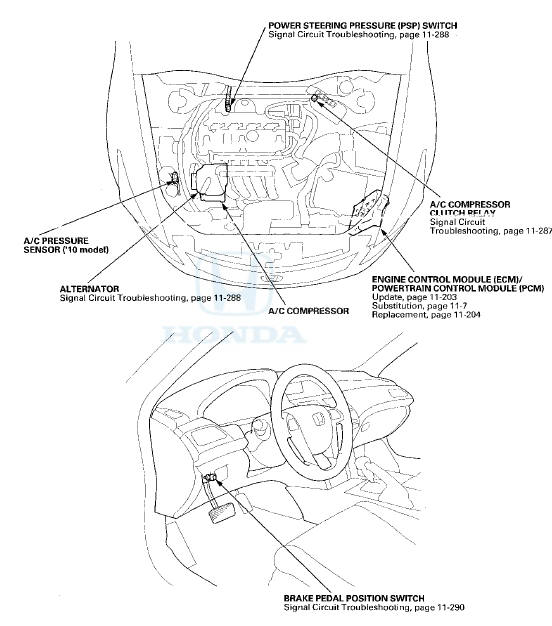 POWER STEERING PRESSURE (PSP) SWITCH
Signal Circuit Troubleshooting, page 11-288

A/C COMPRESSOR CLUTCH RELAY
Signal Circuit Troubleshooting, page 11-287

A/C PRESSURE SENSOR ('10 model)

ALTERNATOR
Signal Circuit Troubleshooting, page 11-288

A/C COMPRESSOR

ENGINE CONTROL MODULE (ECM)/ POWERTRAIN CONTROL MODULE (PCM)
Update, page 11-203
Substitution, page 11-7
Replacement, page 11-204

HONDA

BRAKE PEDAL POSITION SWITCH
Signal Circuit Troubleshooting, page 11-290