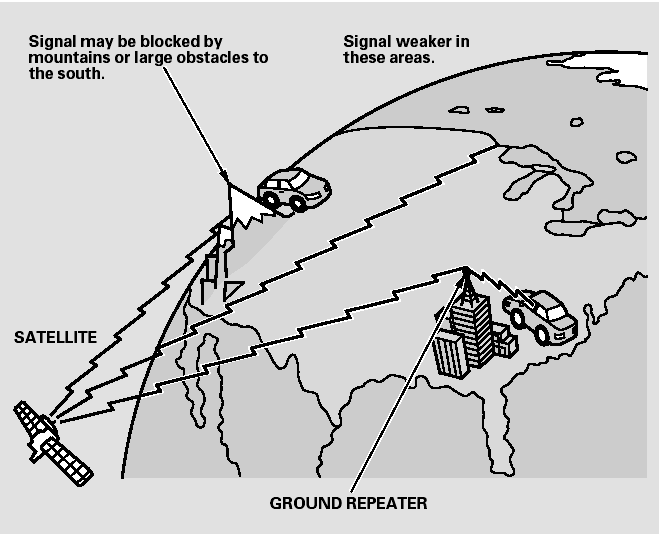 Signal may be blocked by mountains or large obstacles to the south.

Signal weaker in these areas.

SATELLITE

GROUND REPEATER