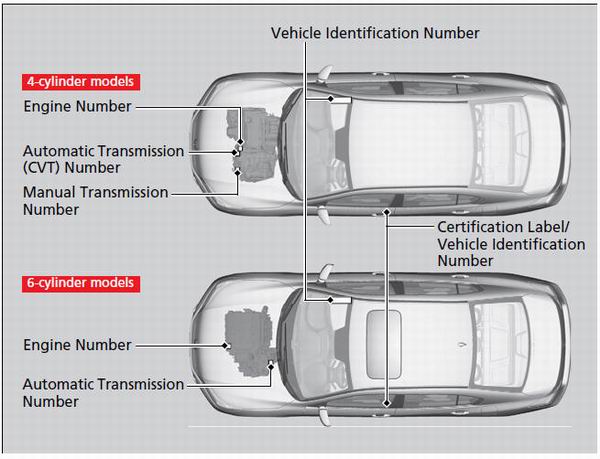 Vehicle Identification Number

4-cylinder models

Engine Number

Automatic Transmission (CVT) Number

Manual Transmission Number

Certification Label/ Vehicle Identification Number

6-cylinder models

Engine Number

Automatic Transmission Number