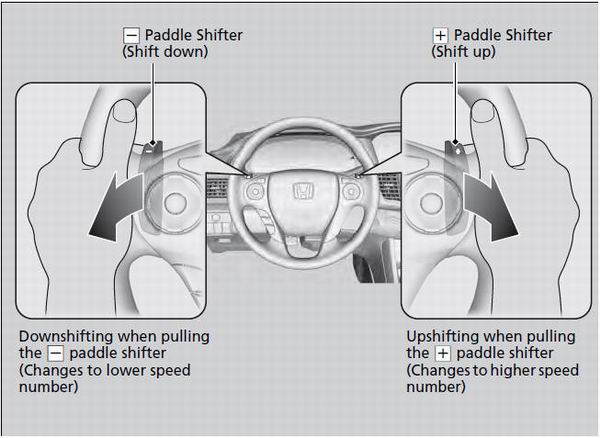 − Paddle Shifter
(Shift down)

+ Paddle Shifter
(Shift up)

Downshifting when pulling the − paddle shifter (Changes to lower speed number)

Upshifting when pulling the + paddle shifter (Changes to higher speed number)