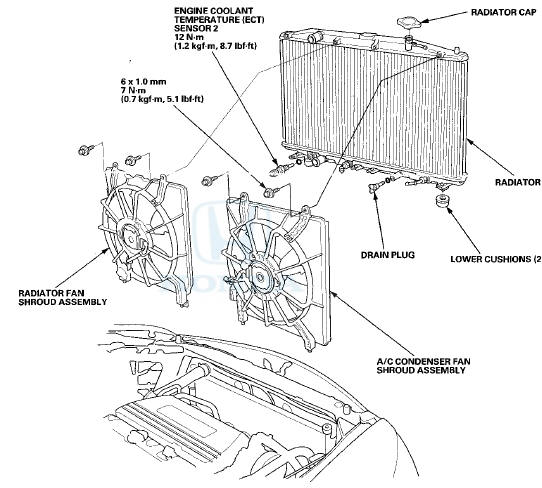 ENGINE COOLANT TEMPERATURE (ECT) SENSOR 2
12 N·m
(1.2 kgf·m, 8.7 lbf·ft)

RADIATOR CAP

6 x 1.0 mm
7 N·m
(0.7 kgf·m, 5.1 lbf·ft)

RADIATOR

DRAIN PLUG

LOWER CUSHIONS (2

RADIATOR FAN SHROUD ASSEMBLY

A/C CONDENSER FAN SHROUD ASSEMBLY

HONDA