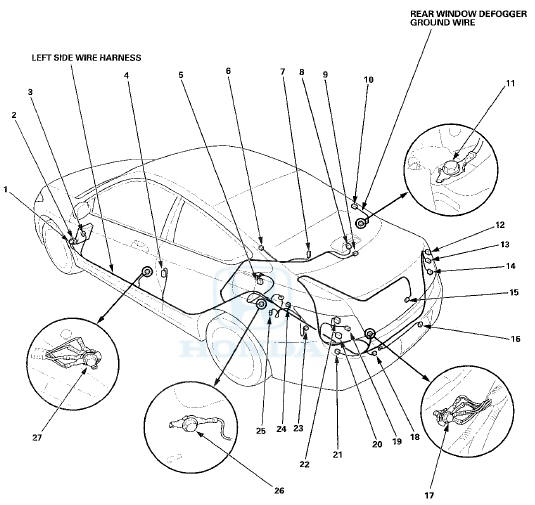 REAR WINDOW DEFOGGER GROUND WIRE

LEFT SIDE WIRE HARNESS

1
2
3
4
5
6
7
8
9
10
11
12
13
14
15
16
17
18
19
20
21
22
23
24
25
26
27

HONDA