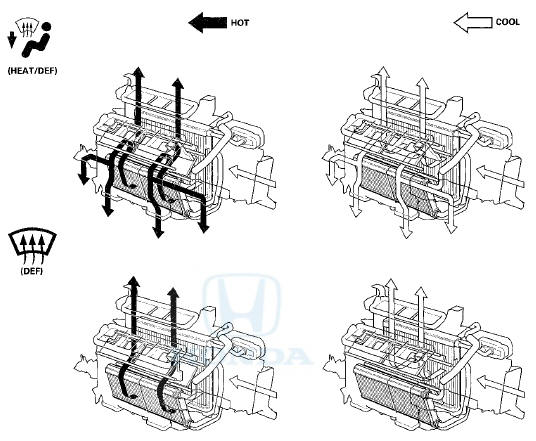 HOT

COOL

(HEAT/DEF)

(DEF)

HONDA