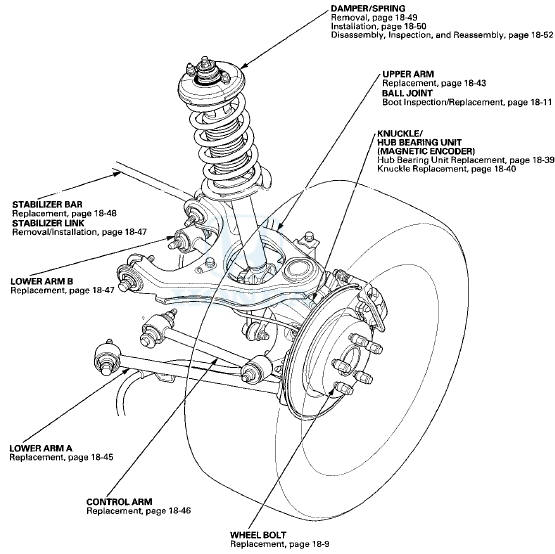 DAMPER/SPRING
Removal, page 18-49
Installation, page 18-50
Disassembly, Inspection, and Reassembly, page 18-52

UPPER ARM
Replacement, page 18-43
BALL JOINT
Boot Inspection/Replacement, page 18-11

KNUCKLE/
HUB BEARING UNIT
(MAGNETIC ENCODER)
Hub Bearing Unit Replacement, page 18-39
Knuckle Replacement, page 18-40

STABILIZER BAR
Replacement, page 18-48
STABILIZER LINK
Removal/Installation, page 18-47

LOWER ARM B
Replacement, page 18-47

LOWER ARM A
Replacement, page 18-45

CONTROL ARM
Replacement, page 18-46

WHEEL BOLT
Replacement, page 18-9