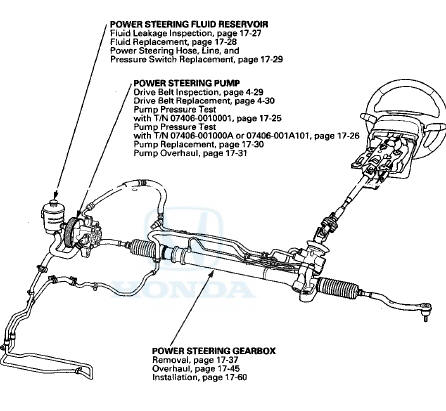 POWER STEERING FLUID RESERVOIR
Fluid Leakage Inspection, page 17-27
Fluid Replacement, page 17-28
Power Steering Hose, Line, and
Pressure Switch Replacement, page 17-29

POWER STEERING PUMP
Drive Belt Inspection, page 4-29
Drive Belt Replacement, page 4-30
Pump Pressure Test
with T/N 07406-0010001, page 17-25
Pump Pressure Test
with T/N 07406-001000A or 07406-001A101, page 17-26
Pump Replacement, page 17-30
Pump Overhaul, page 17-31

HONDA

POWER STEERING GEARBOX
Removal, page 17-37
Overhaul, page 17-45
Installation, page 17-60